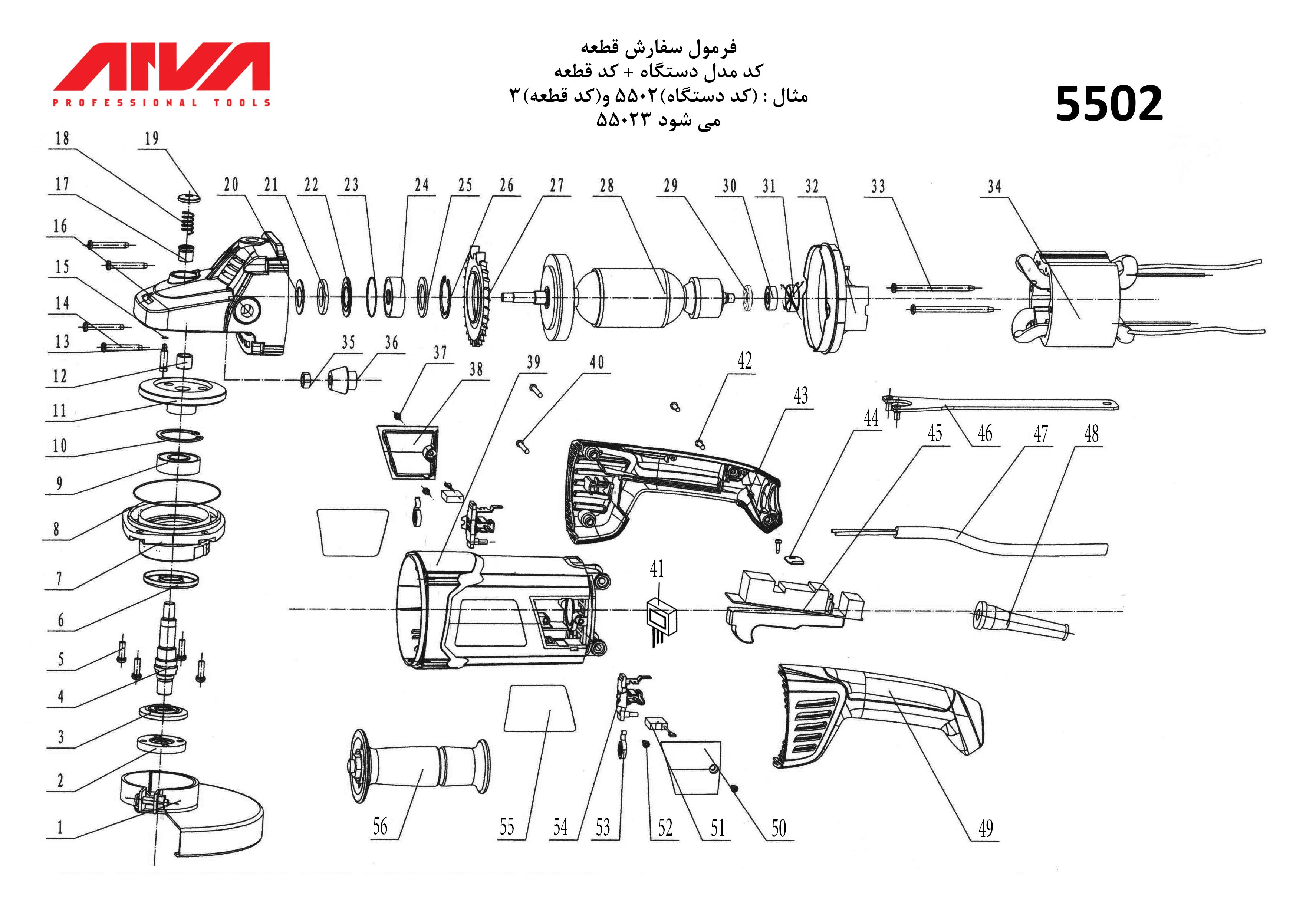 ARVA
PROFESSIONAL TOOLS

فرمول سفارش قطعه
کد مدل دستگاه + کد قطعه
مثال : (کد دستگاه)۵۵۰۲ و(کد قطعه)۳
می شود ۵۵۰۲۳

5502

18 19 17 16 15 14 13 12 11 10 9 8 7 6 5 4 3 2 1

20 21 22 23 24 25 26 27 28 29 30 31 32 33 34

35 36 37 38 39 40 42 43 44 45 46 47 48 41

56 55 54 53 52 51 50 49