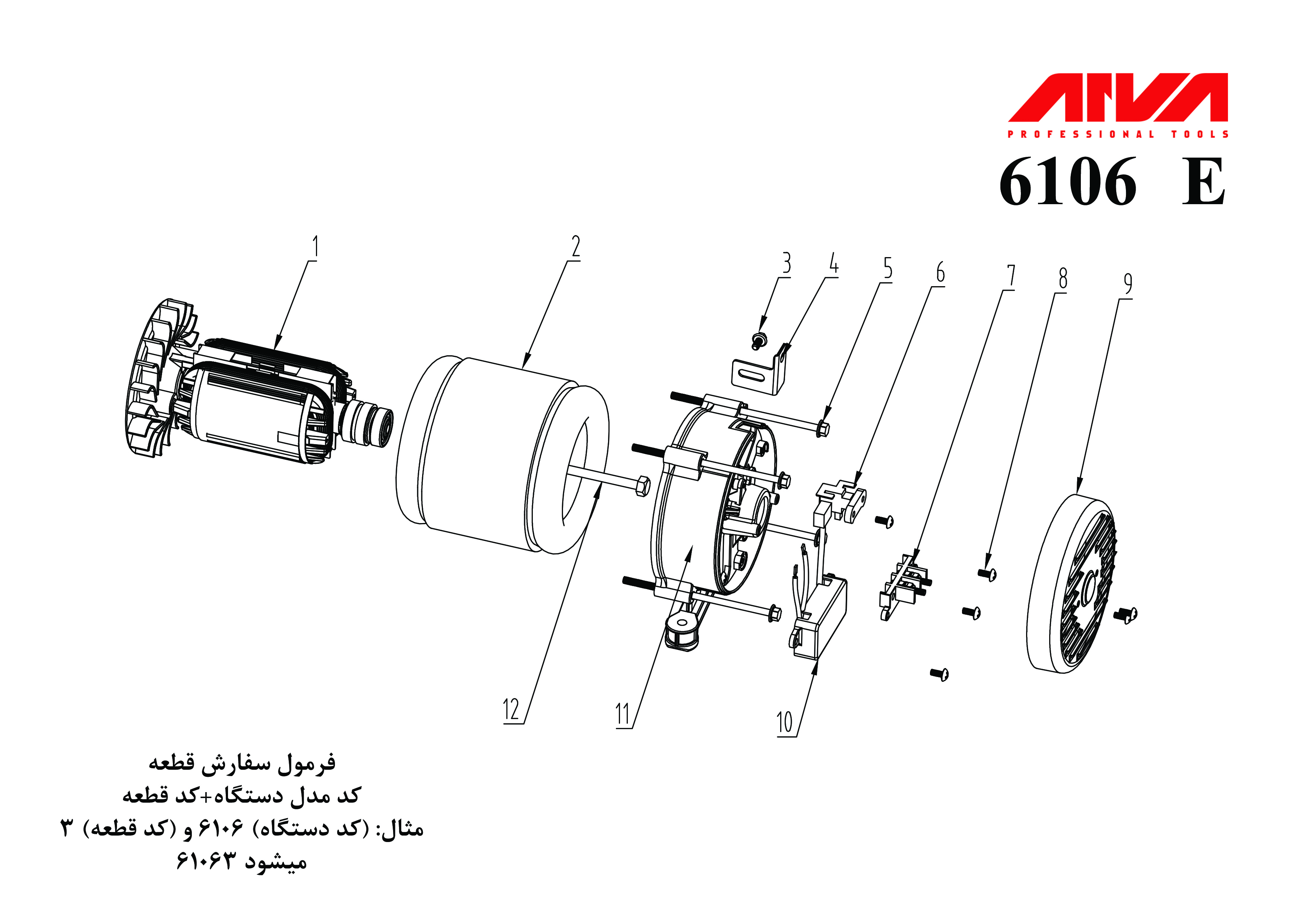 AIVA
PROFESSIONAL TOOLS
6106 E

1
2
3
4
5
6
7
8
9
12
11
10

فرمول سفارش قطعه
کد مدل دستگاه+کد قطعه
مثال: (کد دستگاه) ۶۱۰۶ و (کد قطعه) ۳
میشود ۶۱۰۶۳